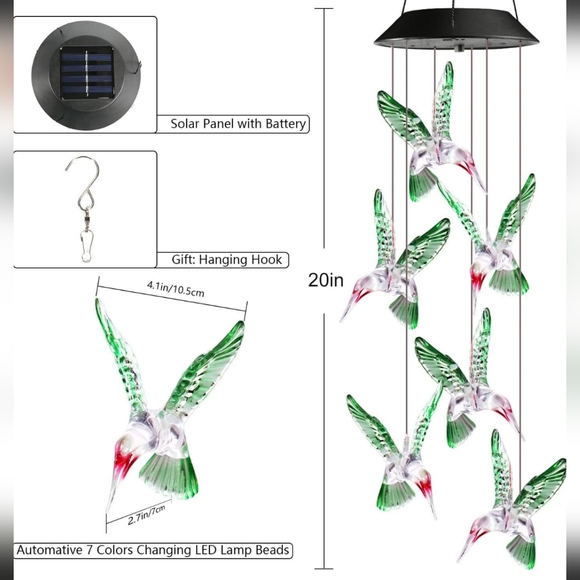 Solar Panel with Battery

Gift: Hanging Hook

4.1in/10.5cm

2.7in/7cm

Automative 7 Colors Changing LED Lamp Beads

20in